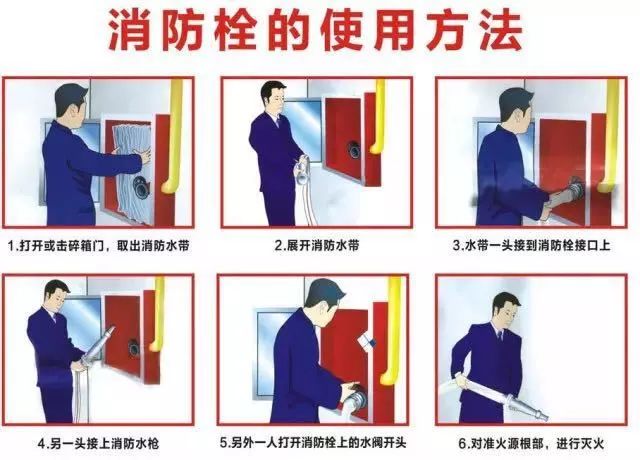 消防栓的使用方法

1.打开或击碎箱门，取出消防水带

2.展开消防水带

3.水带一头接到消防栓接口上

4.另一头接上消防水枪

5.另外一人打开消防栓上的水阀开头

6.对准火源根部，进行灭火